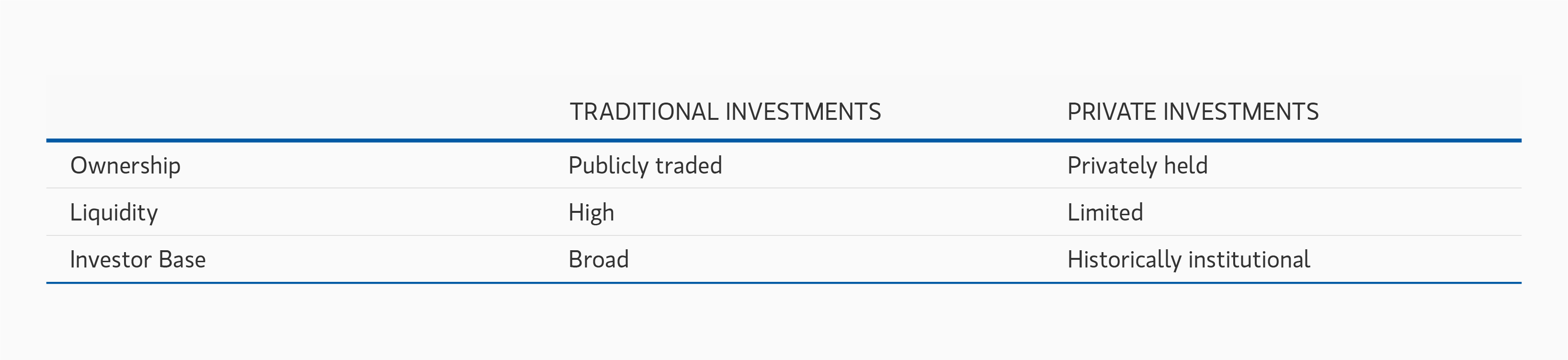 | | TRADITIONAL INVESTMENTS | PRIVATE INVESTMENTS |
|---|---|---|
| Ownership | Publicly traded | Privately held |
| Liquidity | High | Limited |
| Investor Base | Broad | Historically institutional |