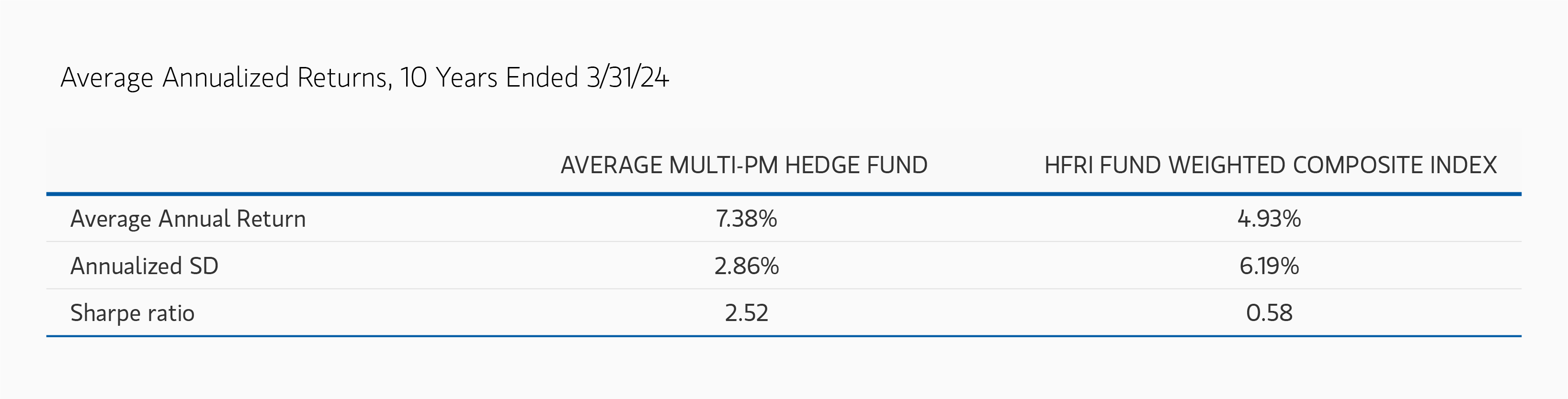 Average Annualized Returns, 10 Years Ended 3/31/24

| | AVERAGE MULTI-PM HEDGE FUND | HFRI FUND WEIGHTED COMPOSITE INDEX |
|---|---|---|
| Average Annual Return | 7.38% | 4.93% |
| Annualized SD | 2.86% | 6.19% |
| Sharpe ratio | 2.52 | 0.58 |